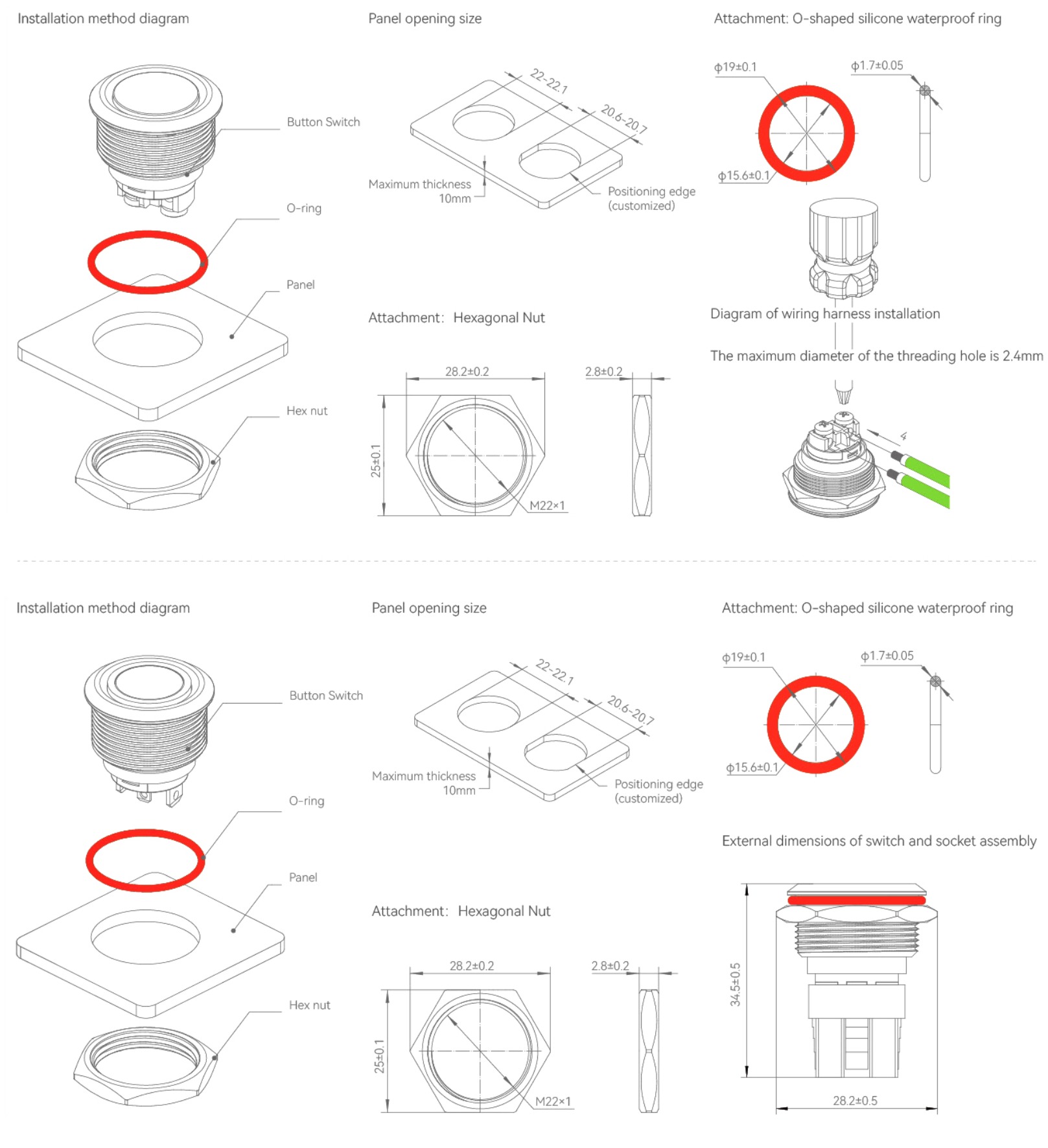 Installation method diagram

Button Switch

O-ring

Panel

Hex nut

Panel opening size

22-22.1

20.6-20.7

Maximum thickness 10mm

Positioning edge (customized)

Attachment: Hexagonal Nut

28.2±0.2

2.8±0.2

25±0.1

M22×1

Attachment: O-shaped silicone waterproof ring

ϕ19±0.1

ϕ1.7±0.05

ϕ15.6±0.1

Diagram of wiring harness installation

The maximum diameter of the threading hole is 2.4mm

4

Installation method diagram

Button Switch

O-ring

Panel

Hex nut

Panel opening size

22-22.1

20.6-20.7

Maximum thickness 10mm

Positioning edge (customized)

Attachment: Hexagonal Nut

28.2±0.2

2.8±0.2

25±0.1

M22×1

Attachment: O-shaped silicone waterproof ring

ϕ19±0.1

ϕ1.7±0.05

ϕ15.6±0.1

External dimensions of switch and socket assembly

34.5±0.5

28.2±0.5